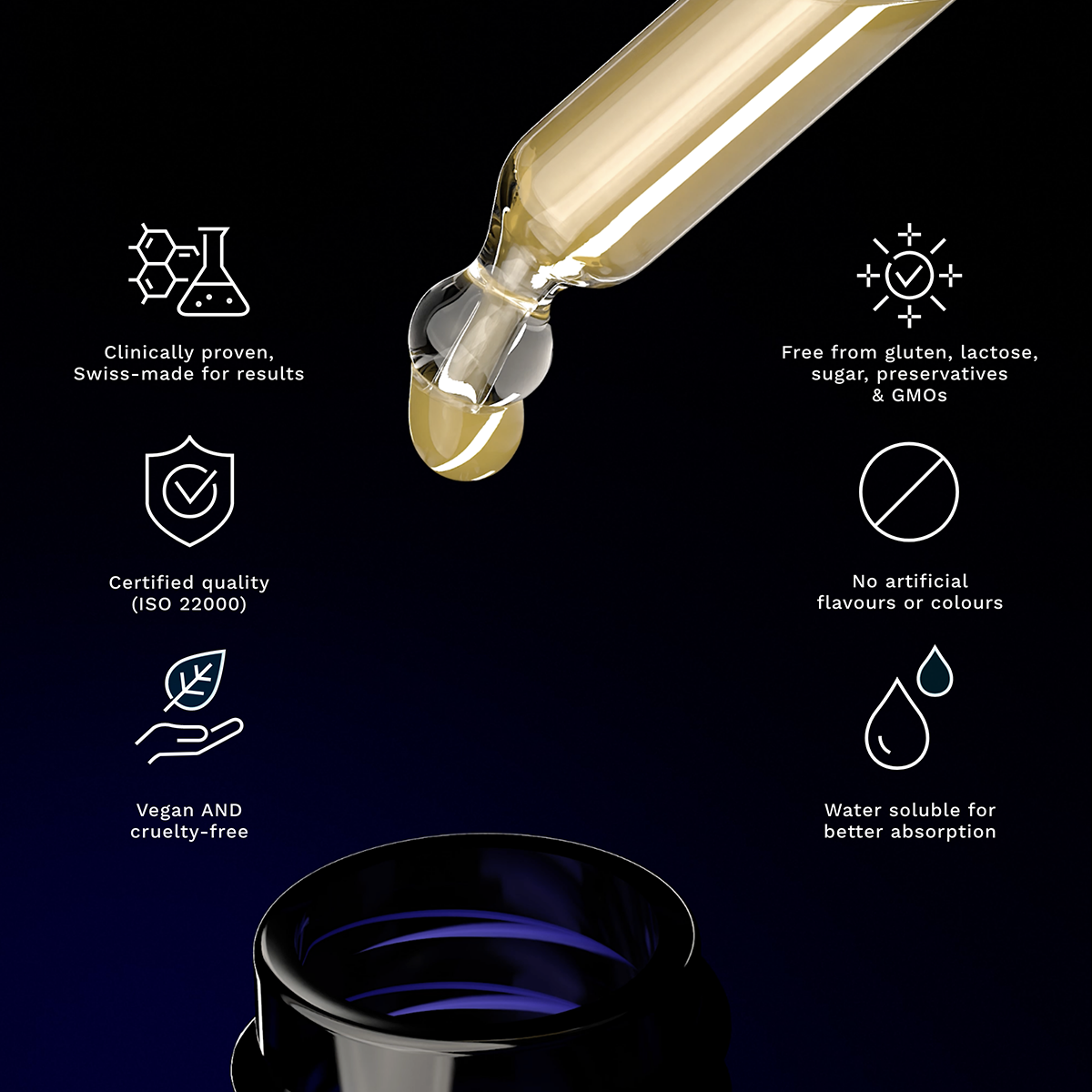 Clinically proven, Swiss-made for results

Certified quality (ISO 22000)

Vegan AND cruelty-free

Free from gluten, lactose, sugar, preservatives & GMOs

No artificial flavours or colours

Water soluble for better absorption